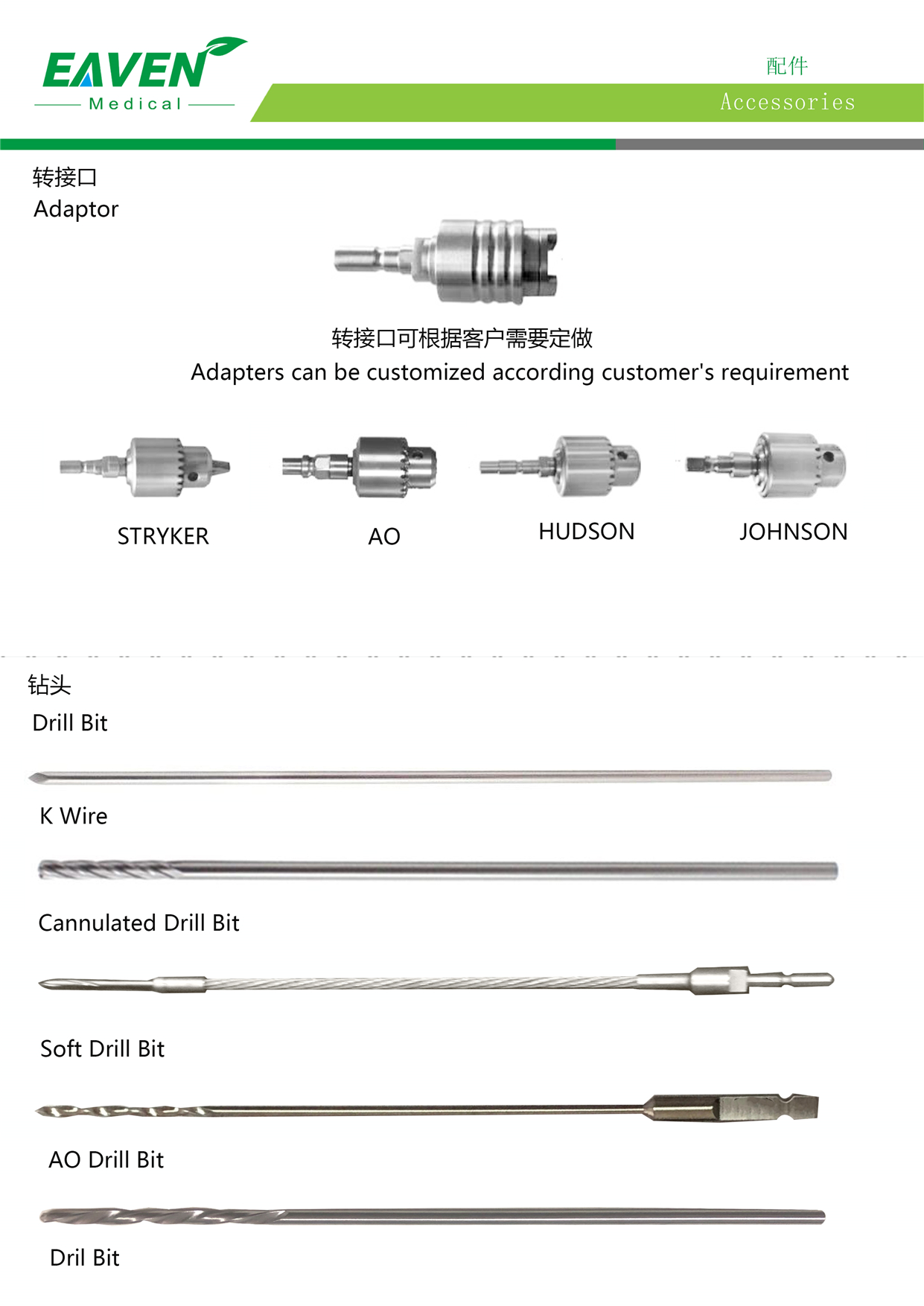 EAVEN
Medical

配件
Accessories

转接口
Adaptor

转接口可根据客户需要定做
Adapters can be customized according customer's requirement

STRYKER

AO

HUDSON

JOHNSON

钻头
Drill Bit

K Wire

Cannulated Drill Bit

Soft Drill Bit

AO Drill Bit

Dril Bit